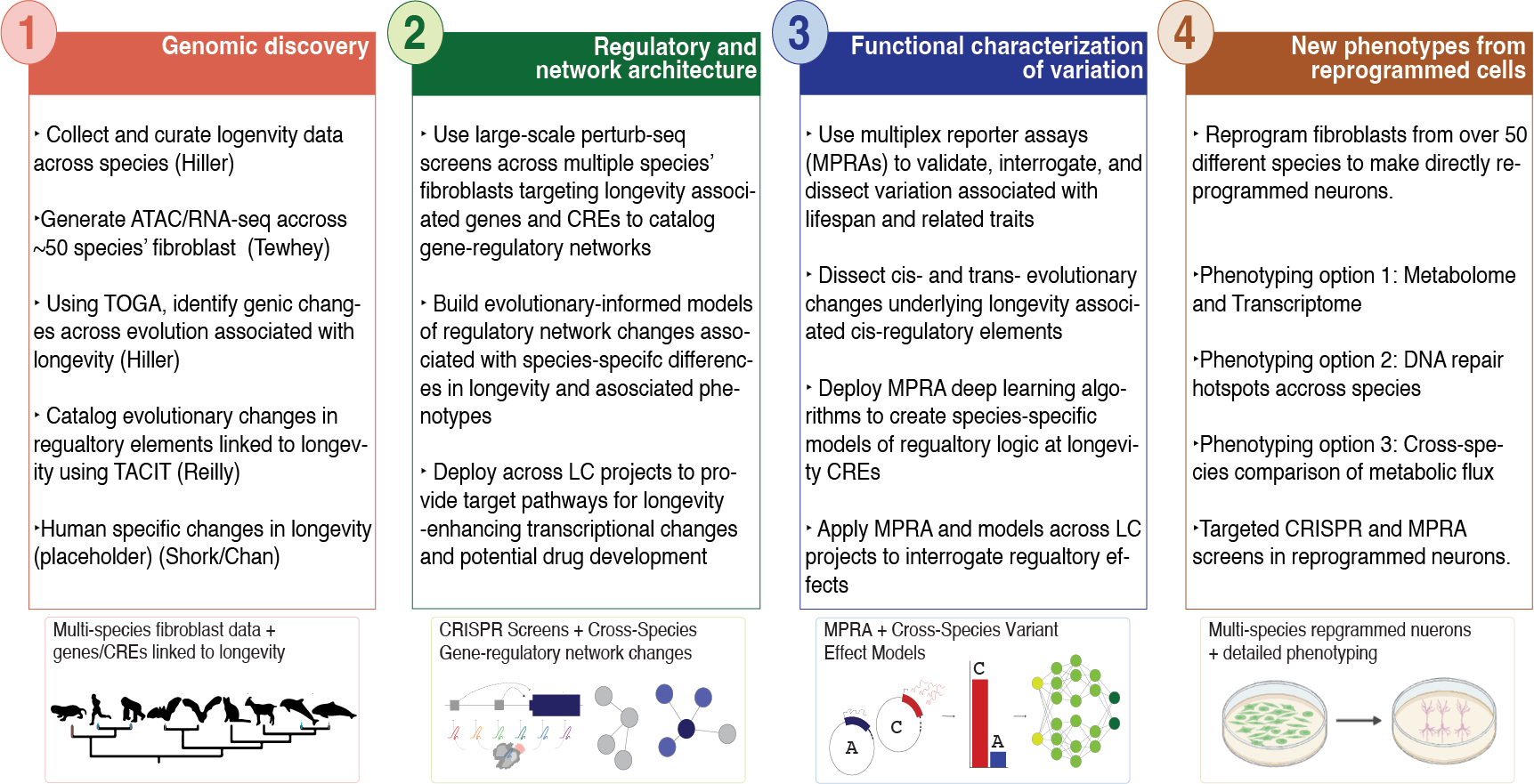 1 Genomic discovery

‣ Collect and curate logenvity data across species (Hiller)

‣Generate ATAC/RNA-seq accross ~50 species' fibroblast (Tewhey)

‣ Using TOGA, identify genic changes across evolution associated with longevity (Hiller)

‣ Catalog evolutionary changes in regualtory elements linked to longevity using TACIT (Reilly)

‣Human specific changes in longevity (placeholder) (Shork/Chan)

Multi-species fibroblast data + genes/CREs linked to longevity

2 Regulatory and network architecture

‣ Use large-scale perturb-seq screens across multiple species' fibroblasts targeting longevity associated genes and CREs to catalog gene-regulatory networks

‣ Build evolutionary-informed models of regulatory network changes associated with species-specifc differences in longevity and asosciated phenotypes

‣ Deploy across LC projects to provide target pathways for longevity -enhancing transcriptional changes and potential drug development

CRISPR Screens + Cross-Species Gene-regulatory network changes

3 Functional characterization of variation

‣ Use multiplex reporter assays (MPRAs) to validate, interrogate, and dissect variation associated with lifespan and related traits

‣ Dissect cis- and trans- evolutionary changes underlying longevity associated cis-regulatory elements

‣ Deploy MPRA deep learning algorithms to create species-specific models of regualtory logic at longevity CREs

‣ Apply MPRA and models across LC projects to interrogate regualtory effects

MPRA + Cross-Species Variant Effect Models

A C C A

4 New phenotypes from reprogrammed cells

‣ Reprogram fibroblasts from over 50 different species to make directly reprogrammed neurons.

‣Phenotyping option 1: Metabolome and Transcriptome

‣Phenotyping option 2: DNA repair hotspots accross species

‣Phenotyping option 3: Cross-species comparison of metabolic flux

‣Targeted CRISPR and MPRA screens in reprogrammed neurons.

Multi-species repgrammed nuerons + detailed phenotyping